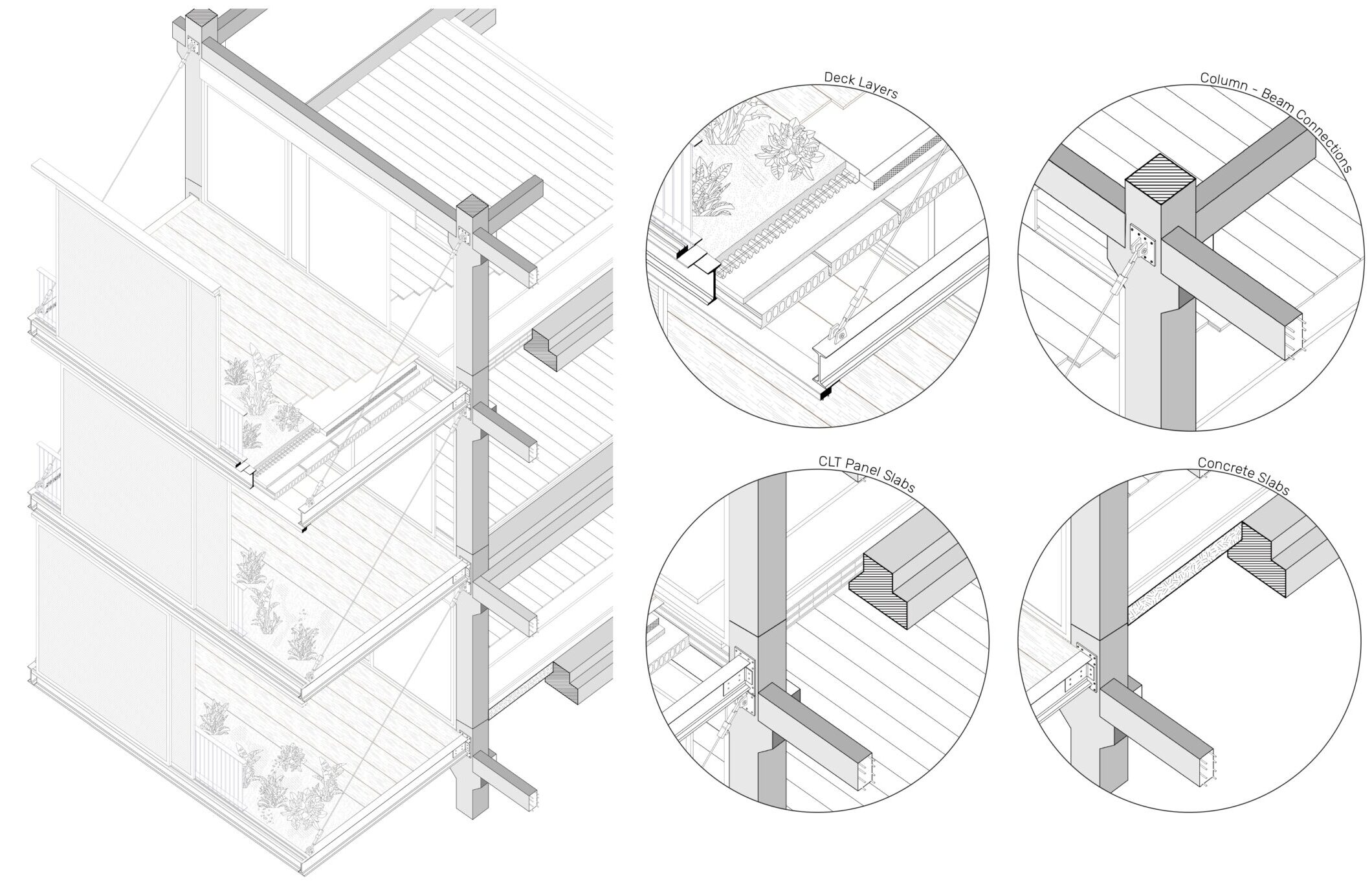 Deck Layers

Column - Beam Connections

CLT Panel Slabs

Concrete Slabs