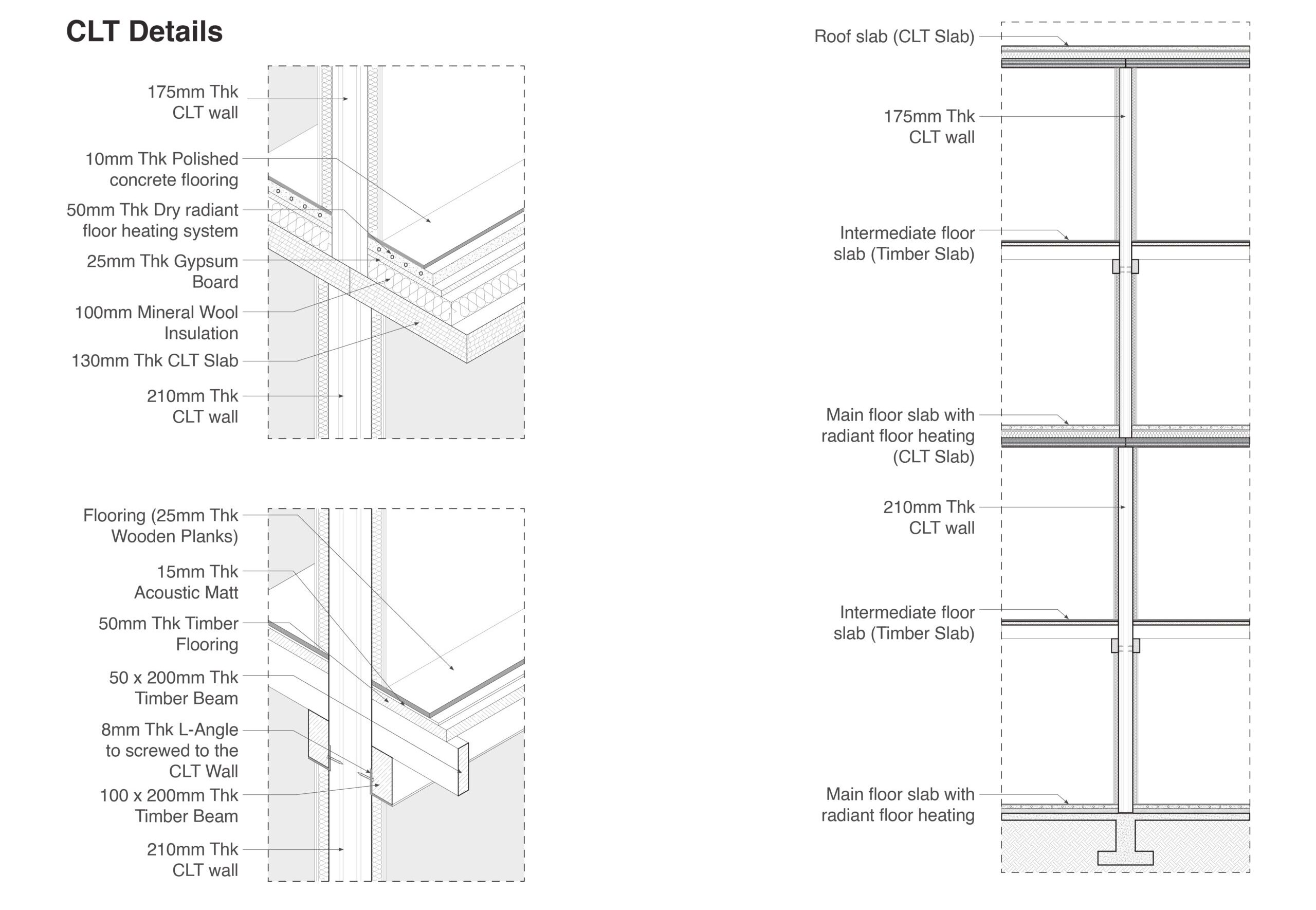 CLT Details

175mm Thk CLT wall

10mm Thk Polished concrete flooring

50mm Thk Dry radiant floor heating system

25mm Thk Gypsum Board

100mm Mineral Wool Insulation

130mm Thk CLT Slab

210mm Thk CLT wall

Flooring (25mm Thk Wooden Planks)

15mm Thk Acoustic Matt

50mm Thk Timber Flooring

50 x 200mm Thk Timber Beam

8mm Thk L-Angle to screwed to the CLT Wall

100 x 200mm Thk Timber Beam

210mm Thk CLT wall

Roof slab (CLT Slab)

175mm Thk CLT wall

Intermediate floor slab (Timber Slab)

Main floor slab with radiant floor heating (CLT Slab)

210mm Thk CLT wall

Intermediate floor slab (Timber Slab)

Main floor slab with radiant floor heating